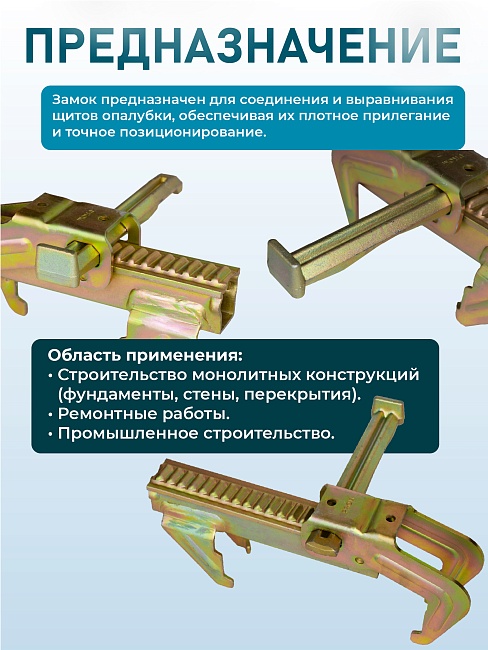 ПРЕДНАЗНАЧЕНИЕ

Замок предназначен для соединения и выравнивания щитов опалубки, обеспечивая их плотное прилегание и точное позиционирование.

Область применения:
• Строительство монолитных конструкций (фундаменты, стены, перекрытия).
• Ремонтные работы.
• Промышленное строительство.